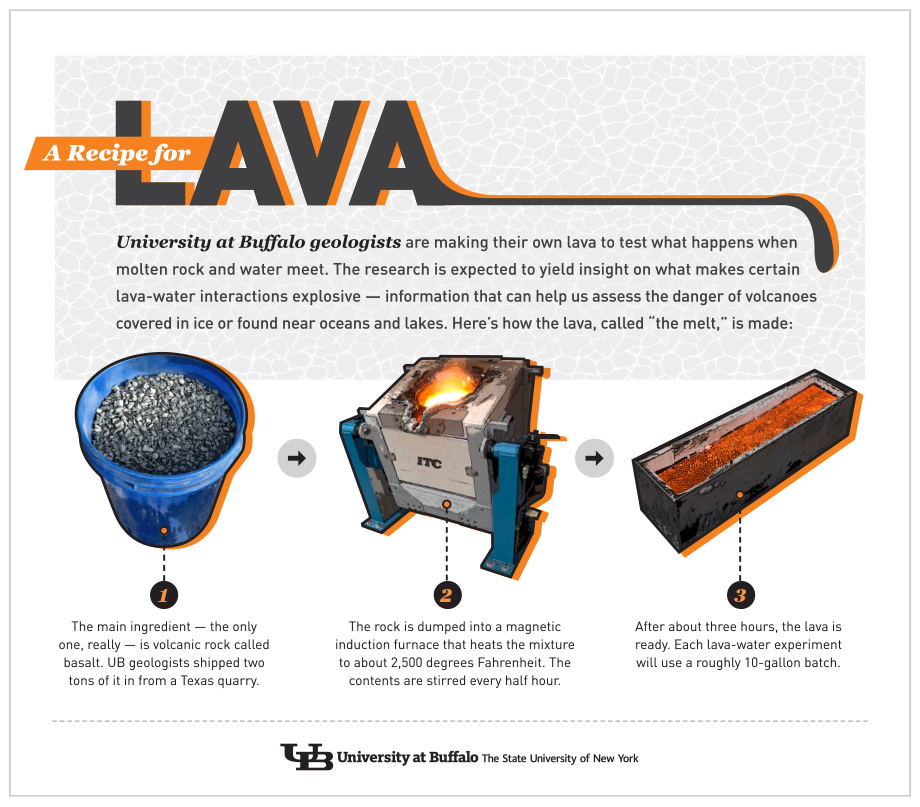 A Recipe for LAVA

University at Buffalo geologists are making their own lava to test what happens when molten rock and water meet. The research is expected to yield insight on what makes certain lava-water interactions explosive — information that can help us assess the danger of volcanoes covered in ice or found near oceans and lakes. Here's how the lava, called "the melt," is made:

ITC

1

The main ingredient — the only one, really — is volcanic rock called basalt. UB geologists shipped two tons of it in from a Texas quarry.

2

The rock is dumped into a magnetic induction furnace that heats the mixture to about 2,500 degrees Fahrenheit. The contents are stirred every half hour.

3

After about three hours, the lava is ready. Each lava-water experiment will use a roughly 10-gallon batch.

UB University at Buffalo The State University of New York