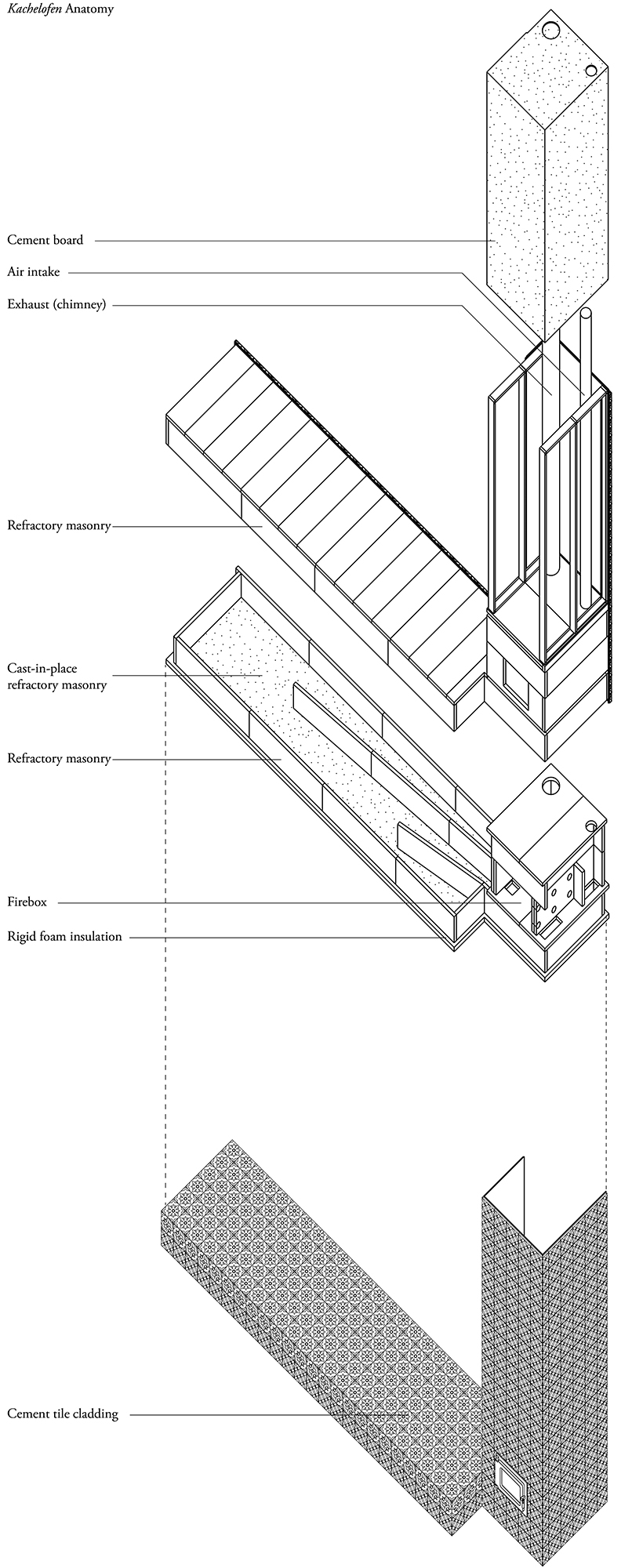 Kachelofen Anatomy

Cement board

Air intake

Exhaust (chimney)

Refractory masonry

Cast-in-place refractory masonry

Refractory masonry

Firebox

Rigid foam insulation

Cement tile cladding