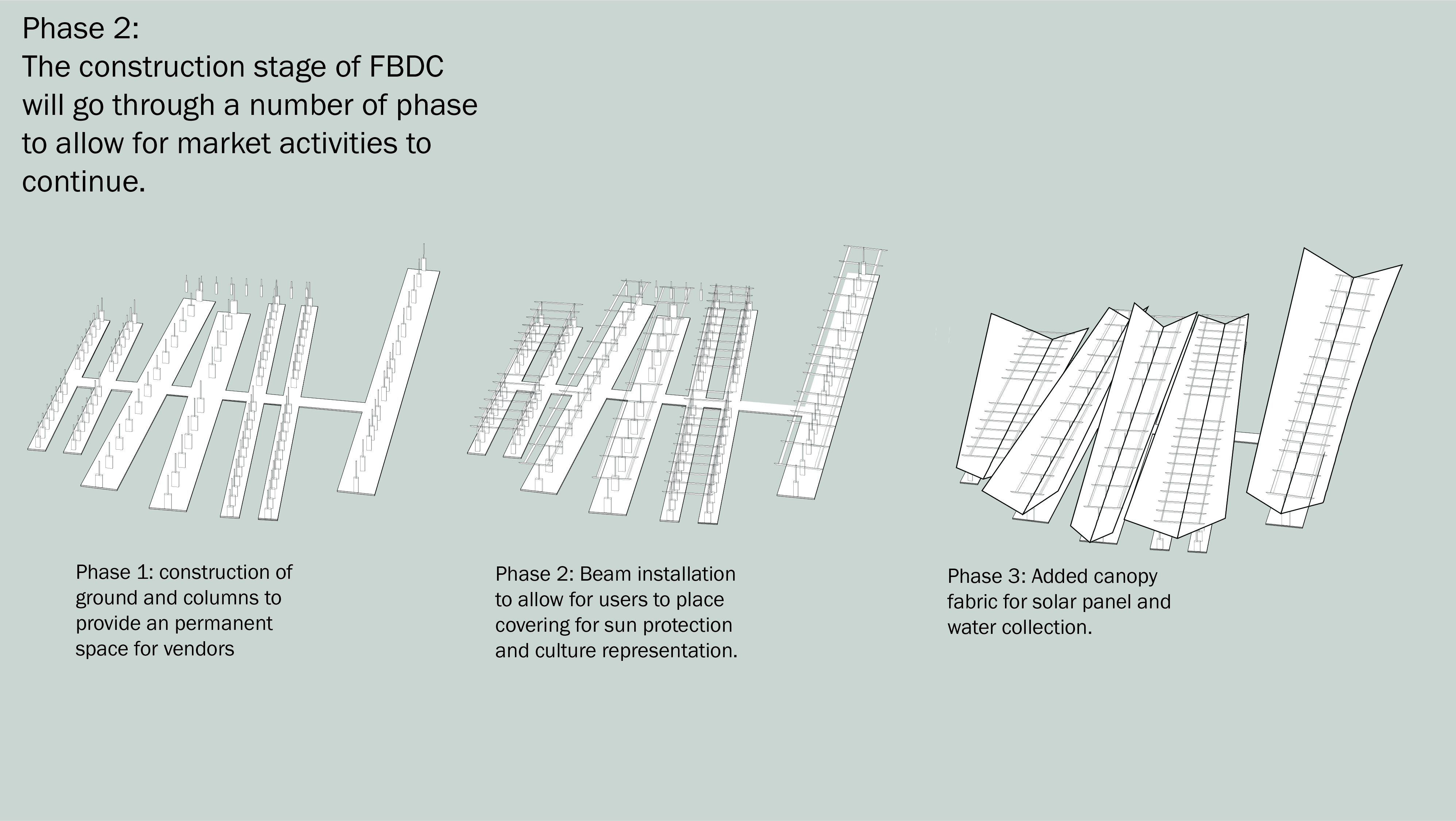 Phase 2:
The construction stage of FBDC will go through a number of phase to allow for market activities to continue.

Phase 1: construction of ground and columns to provide an permanent space for vendors

Phase 2: Beam installation to allow for users to place covering for sun protection and culture representation.

Phase 3: Added canopy fabric for solar panel and water collection.